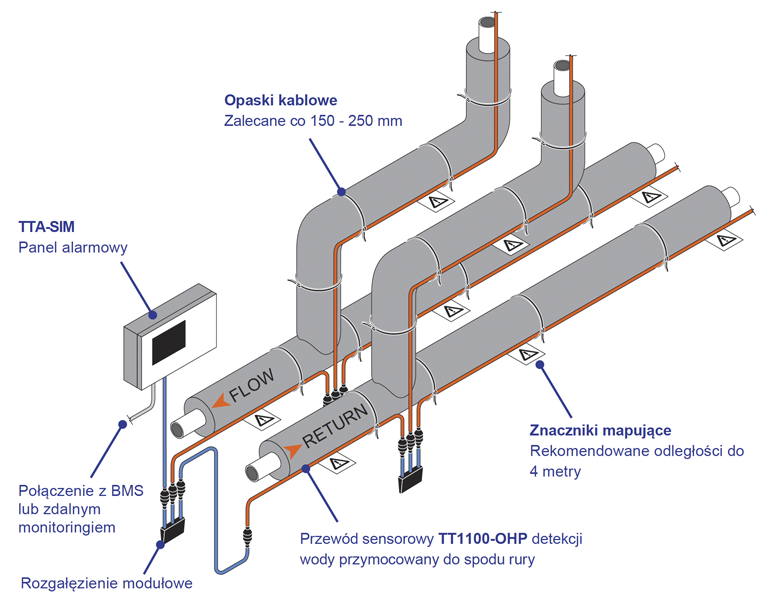 Opaski kablowe
Zalecane co 150 - 250 mm

TTA-SIM
Panel alarmowy

FLOW

RETURN

Znaczniki mapujące
Rekomendowane odległości do 4 metry

Połączenie z BMS lub zdalnym monitoringiem

Przewód sensorowy TT1100-OHP detekcji wody przymocowany do spodu rury

Rozgałęzienie modułowe